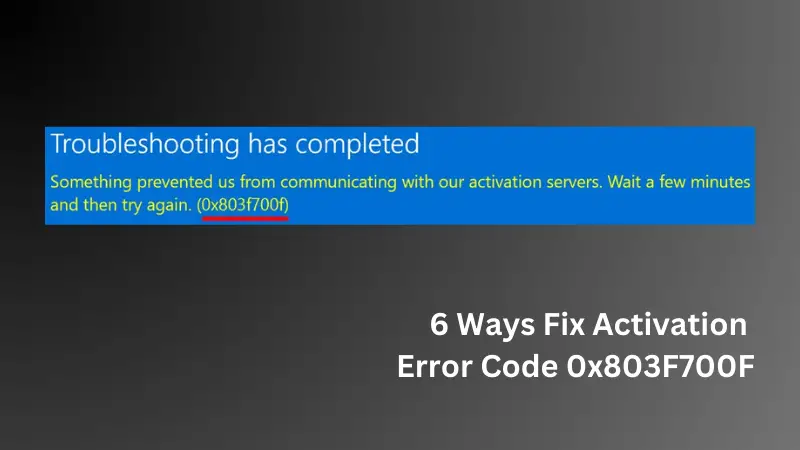 Troubleshooting has completed

Something prevented us from communicating with our activation servers. Wait a few minutes and then try again. (0x803f700f)

6 Ways Fix Activation Error Code 0x803F700F